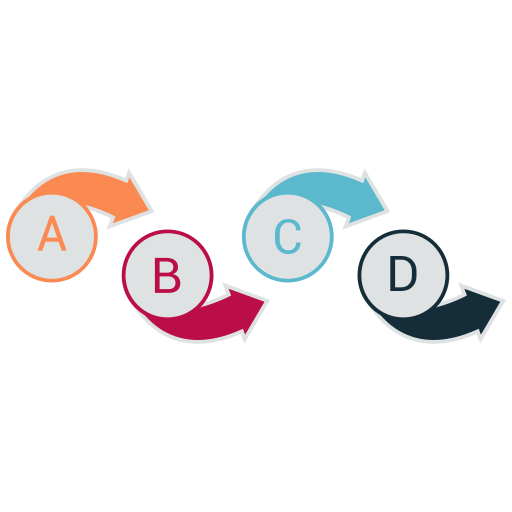 A
B
C
D